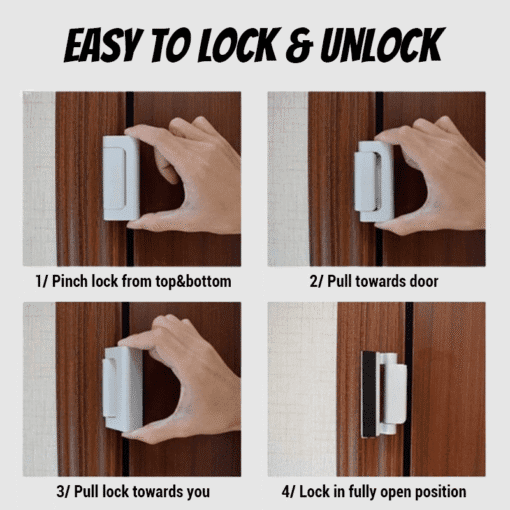 EASY TO LOCK & UNLOCK

1/ Pinch lock from top&bottom

2/ Pull towards door

3/ Pull lock towards you

4/ Lock in fully open position